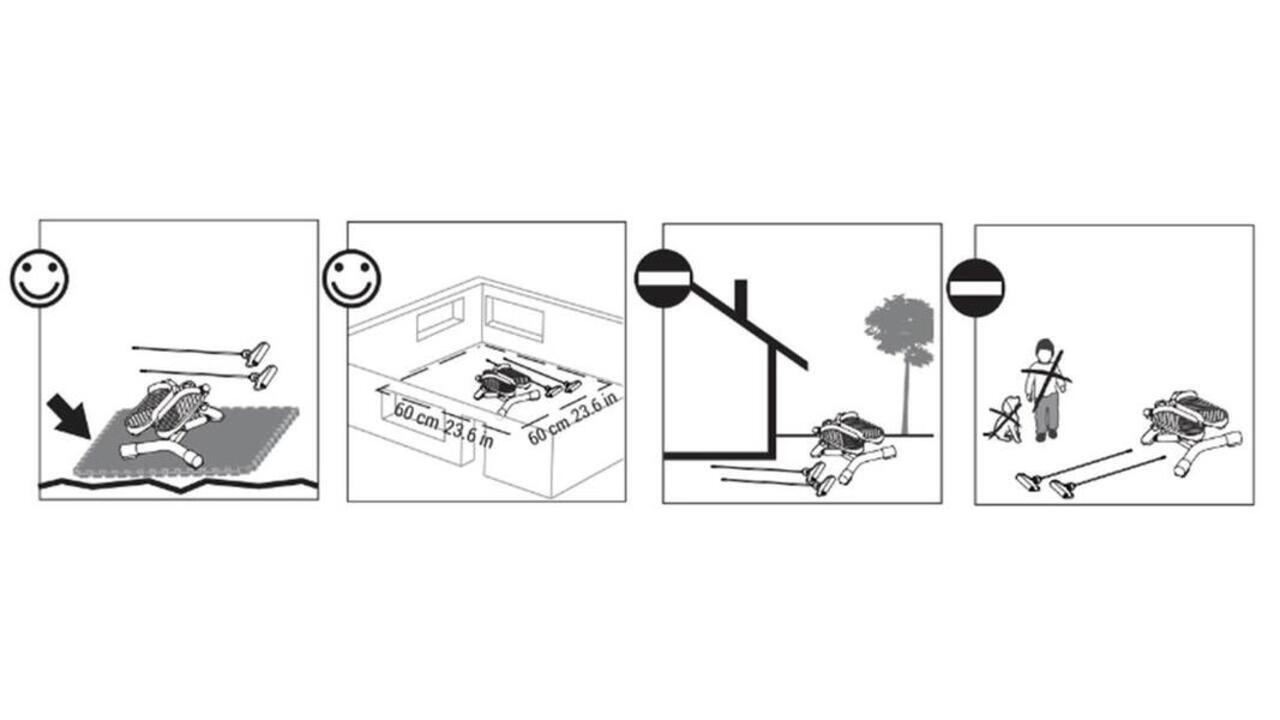 60 cm 23.6 in
60 cm 23.6 in